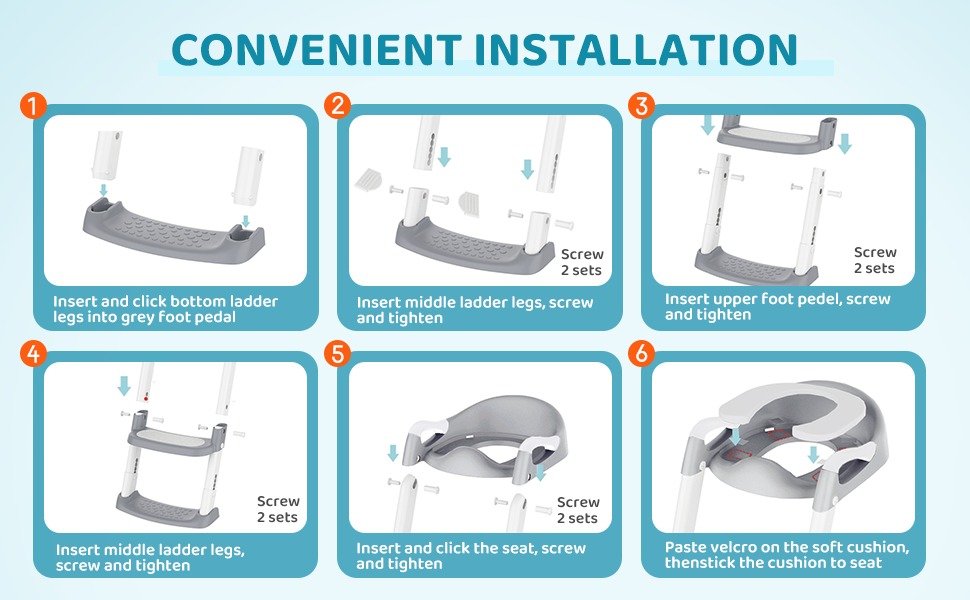 CONVENIENT INSTALLATION

1

Insert and click bottom ladder legs into grey foot pedal

2

Screw 2 sets

Insert middle ladder legs, screw and tighten

3

Screw 2 sets

Insert upper foot pedel, screw and tighten

4

Screw 2 sets

Insert middle ladder legs, screw and tighten

5

Screw 2 sets

Insert and click the seat, screw and tighten

6

Paste velcro on the soft cushion, thenstick the cushion to seat